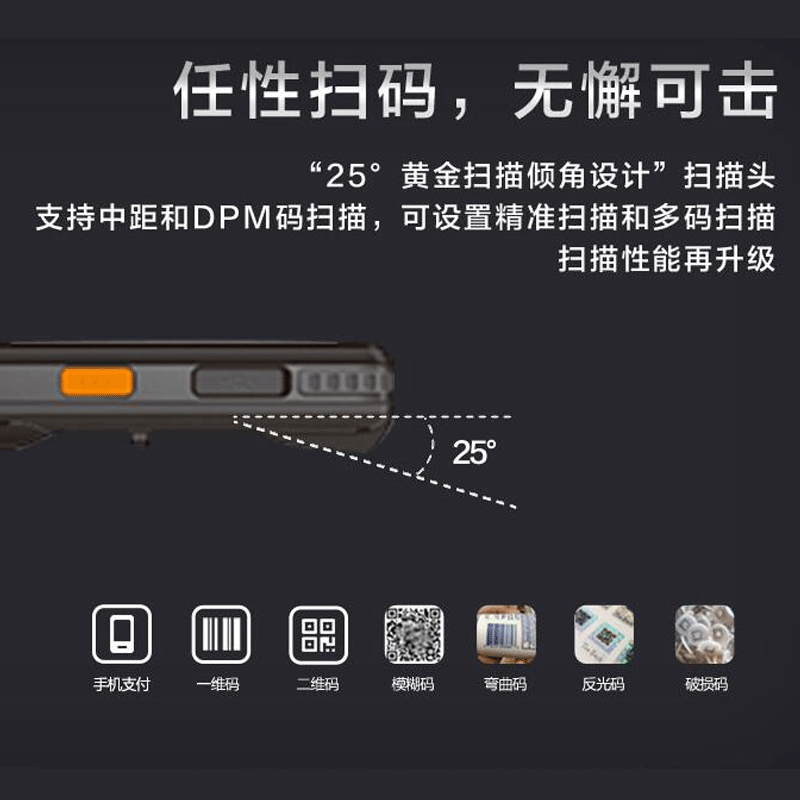 任性扫码，无懈可击

“25° 黄金扫描倾角设计”扫描头
支持中距和DPM码扫描，可设置精准扫描和多码扫描
扫描性能再升级

25°

手机支付
一维码
二维码
模糊码
弯曲码
反光码
破损码